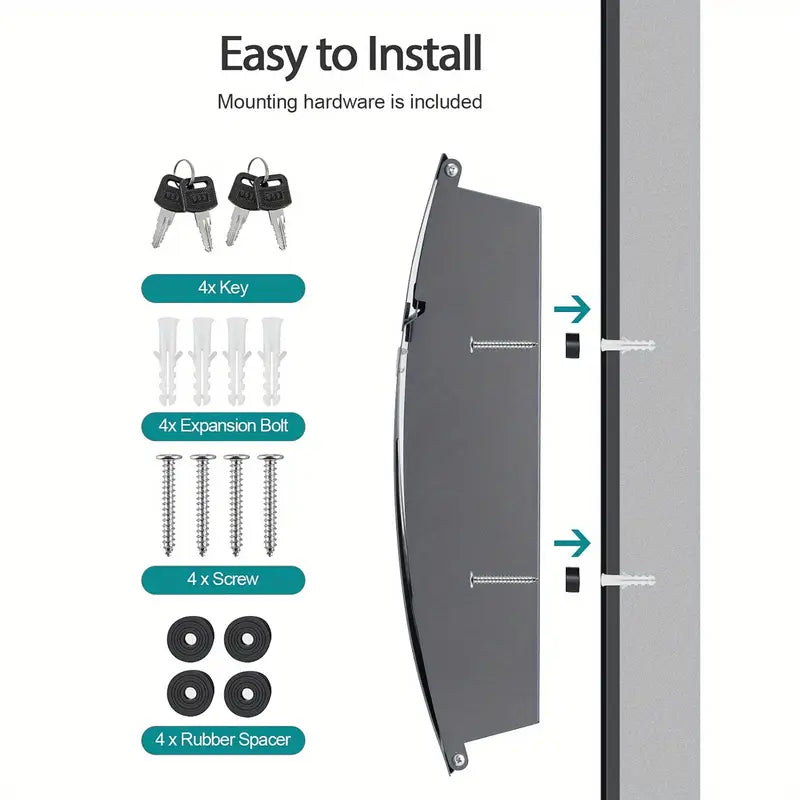 Easy to Install

Mounting hardware is included

4x Key

4x Expansion Bolt

4 x Screw

4 x Rubber Spacer